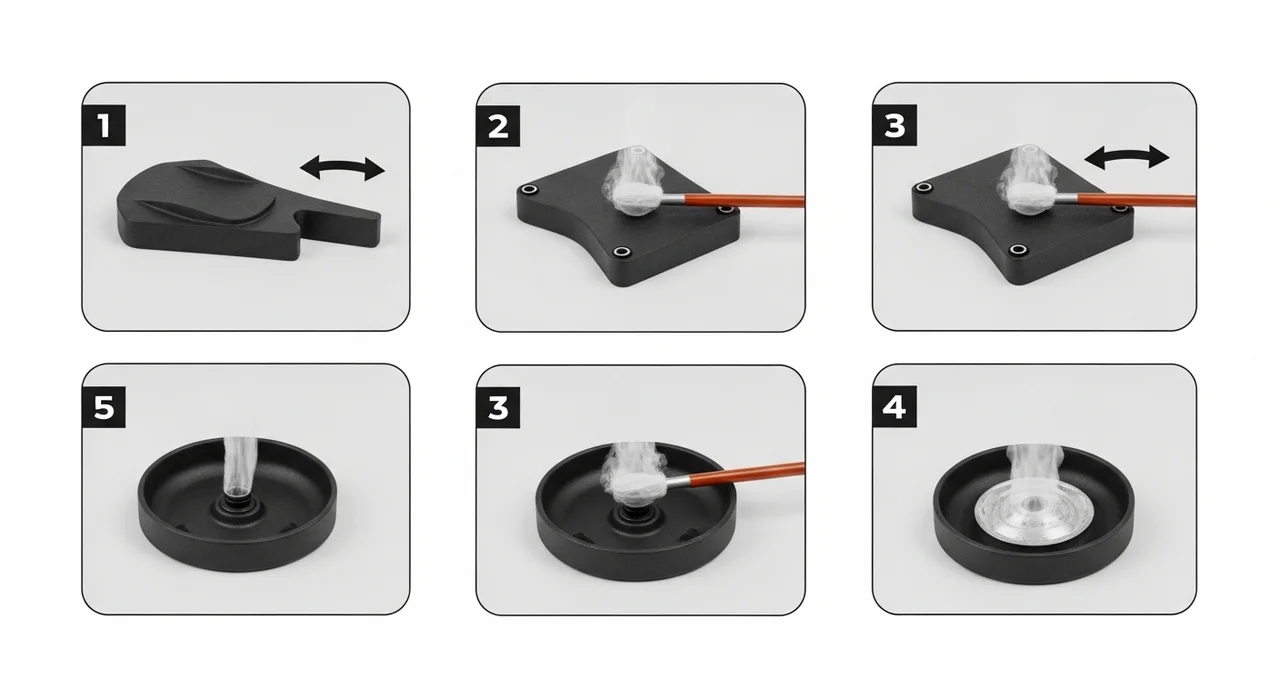 1

2

3

5

3

4